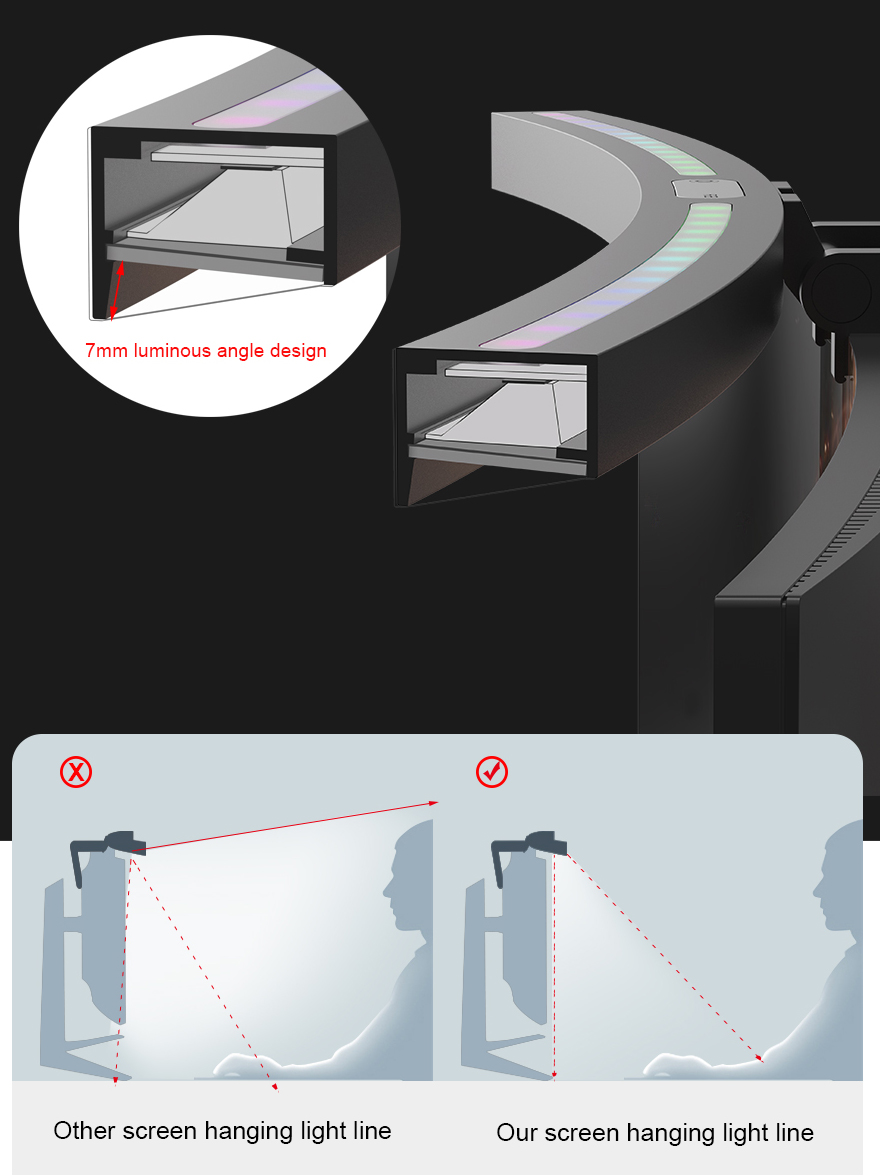 7mm luminous angle design

Other screen hanging light line

Our screen hanging light line