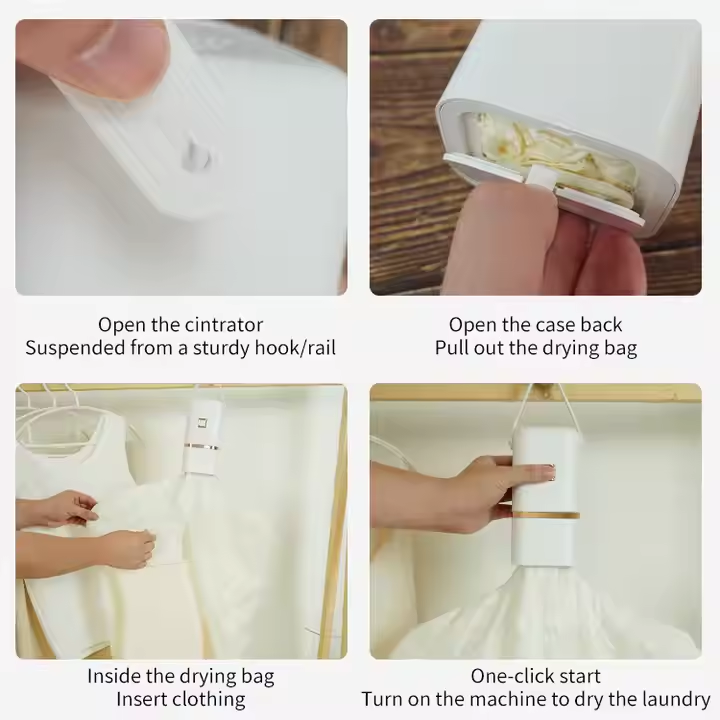 Open the cintrator
Suspended from a sturdy hook/rail

Open the case back
Pull out the drying bag

Inside the drying bag
Insert clothing

One-click start
Turn on the machine to dry the laundry