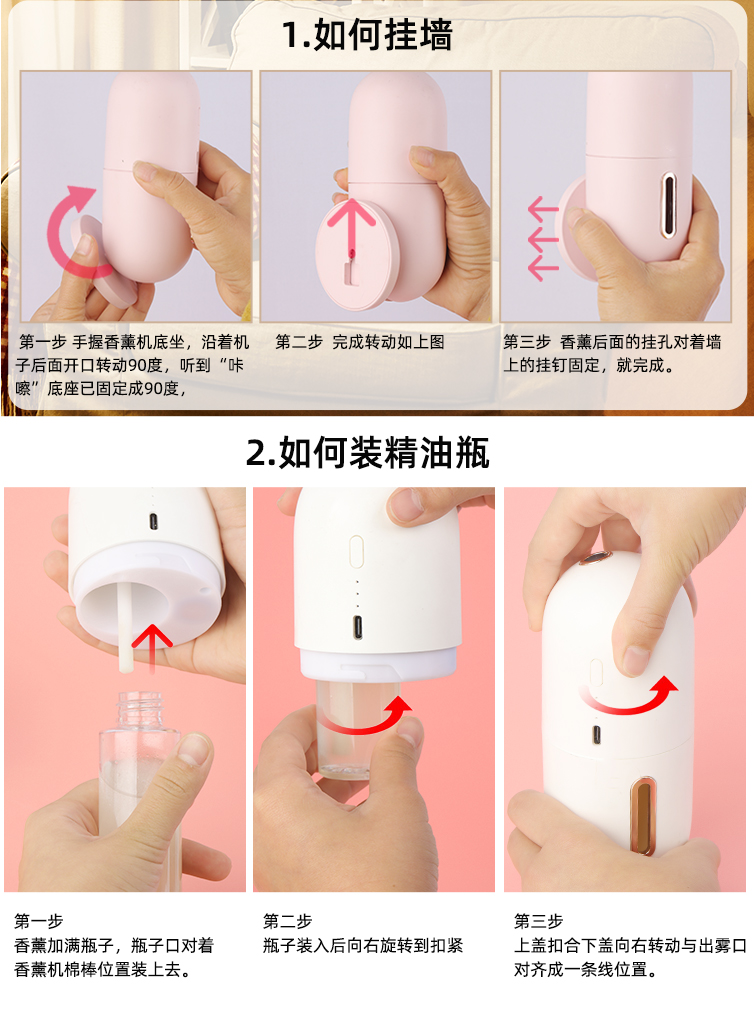 1.如何挂墙

第一步 手握香薰机底坐，沿着机子后面开口转动90度，听到“咔嚓”底座已固定成90度，

第二步 完成转动如上图

第三步 香薰后面的挂孔对着墙上的挂钉固定，就完成。

2.如何装精油瓶

第一步
香薰加满瓶子，瓶子口对着香薰机棉棒位置装上去。

第二步
瓶子装入后向右旋转到扣紧

第三步
上盖扣合下盖向右转动与出雾口对齐成一条线位置。